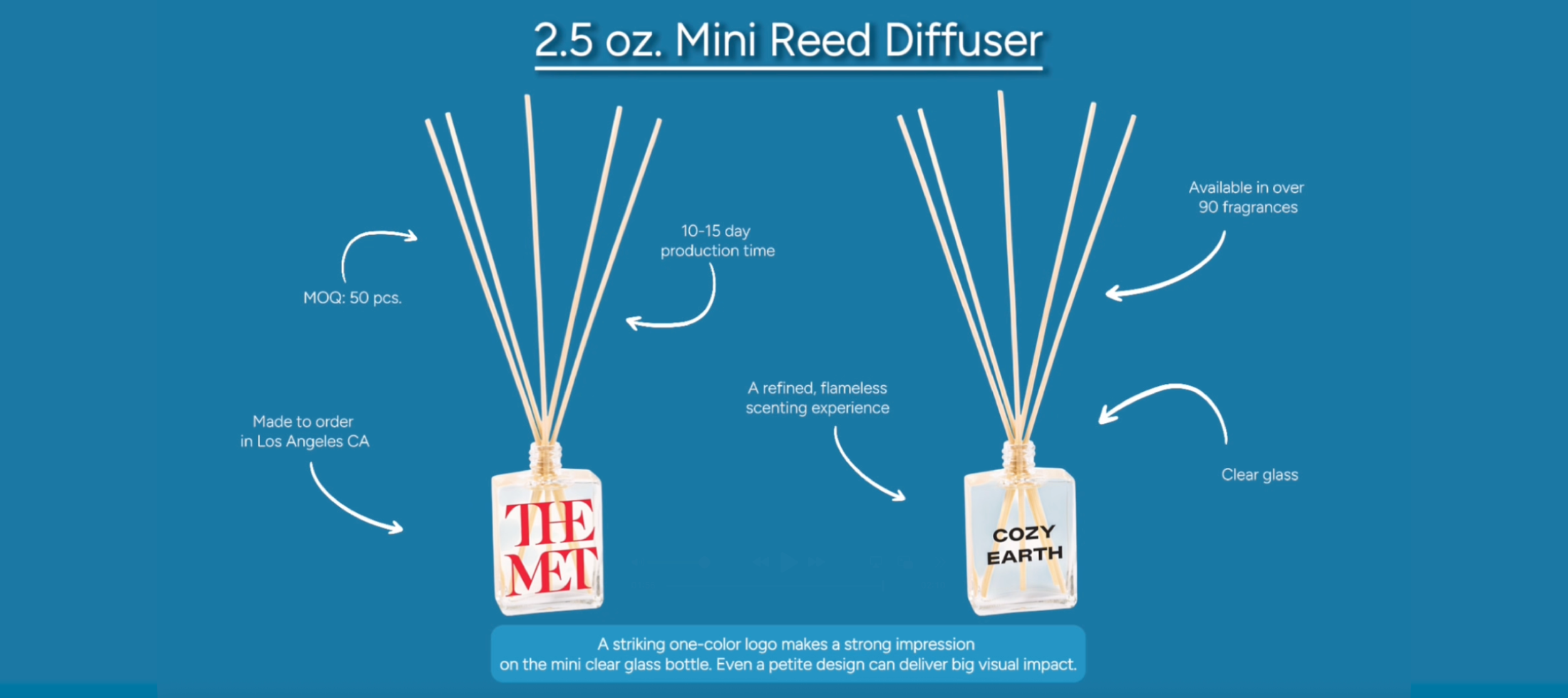 2.5 oz. Mini Reed Diffuser

MOQ: 50 pcs.

10-15 day production time

Made to order in Los Angeles CA

THE MET

A refined, flameless scenting experience

Available in over 90 fragrances

Clear glass

COZY EARTH

A striking one-color logo makes a strong impression on the mini clear glass bottle. Even a petite design can deliver big visual impact.